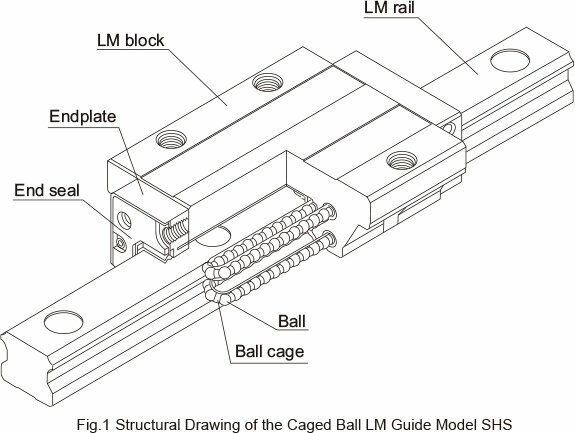 LM rail
LM block
Endplate
End seal
Ball
Ball cage
Fig.1 Structural Drawing of the Caged Ball LM Guide Model SHS